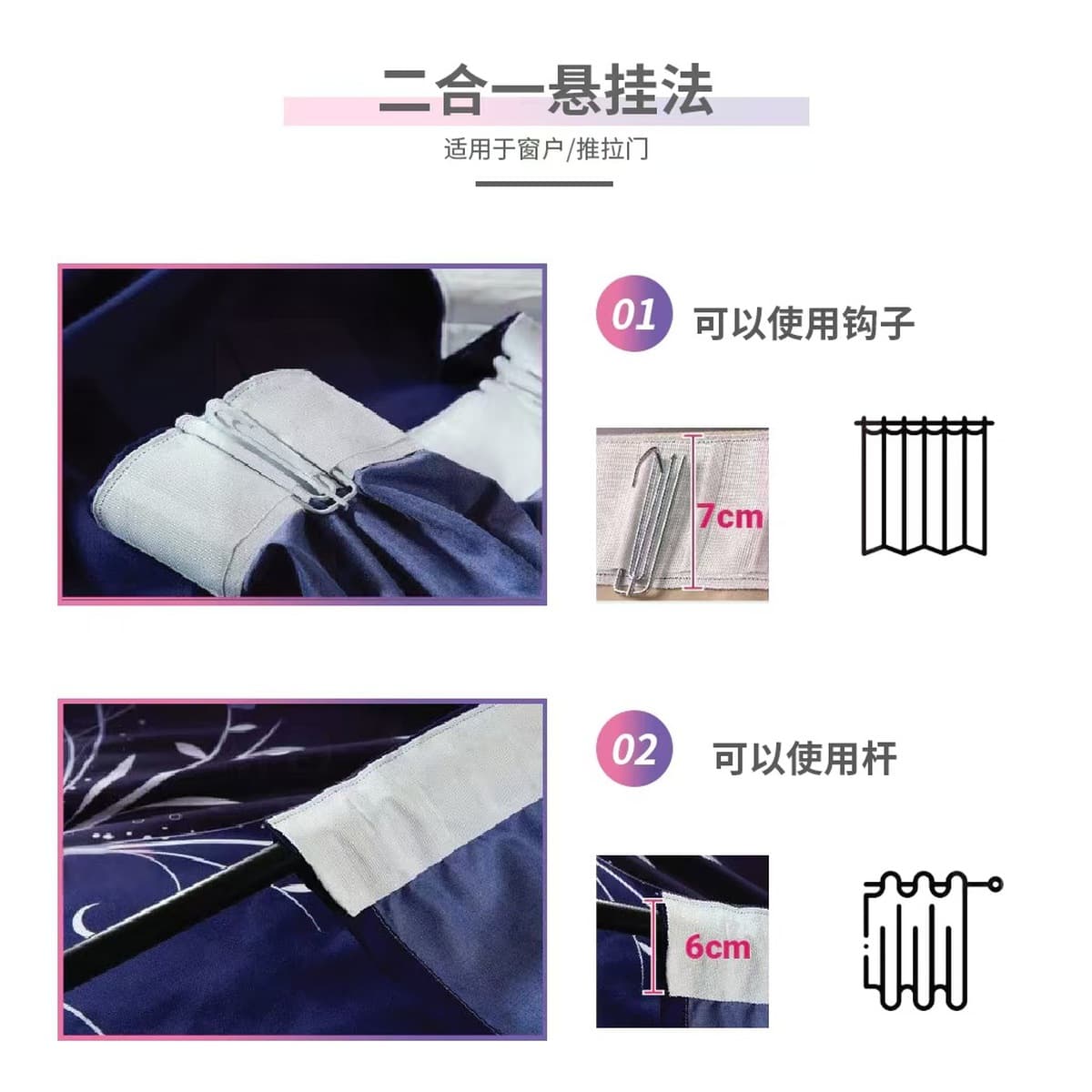 二合一悬挂法

适用于窗户/推拉门

01 可以使用钩子

7cm

02 可以使用杆

6cm