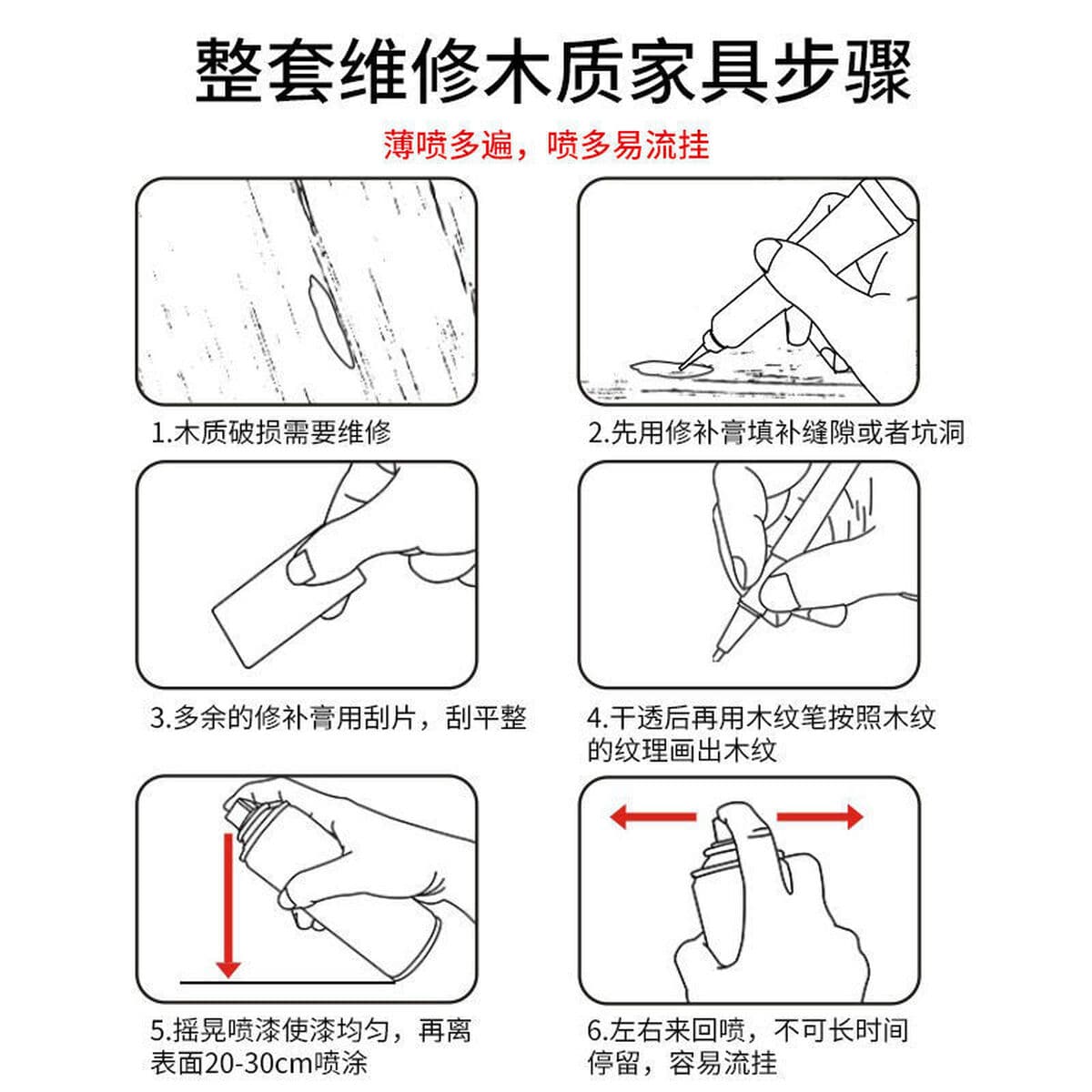 整套维修木质家具步骤

薄喷多遍，喷多易流挂

1.木质破损需要维修

2.先用修补膏填补缝隙或者坑洞

3.多余的修补膏用刮片，刮平整

4.干透后再用木纹笔按照木纹的纹理画出木纹

5.摇晃喷漆使漆均匀，再离表面20-30cm喷涂

6.左右来回喷，不可长时间停留，容易流挂