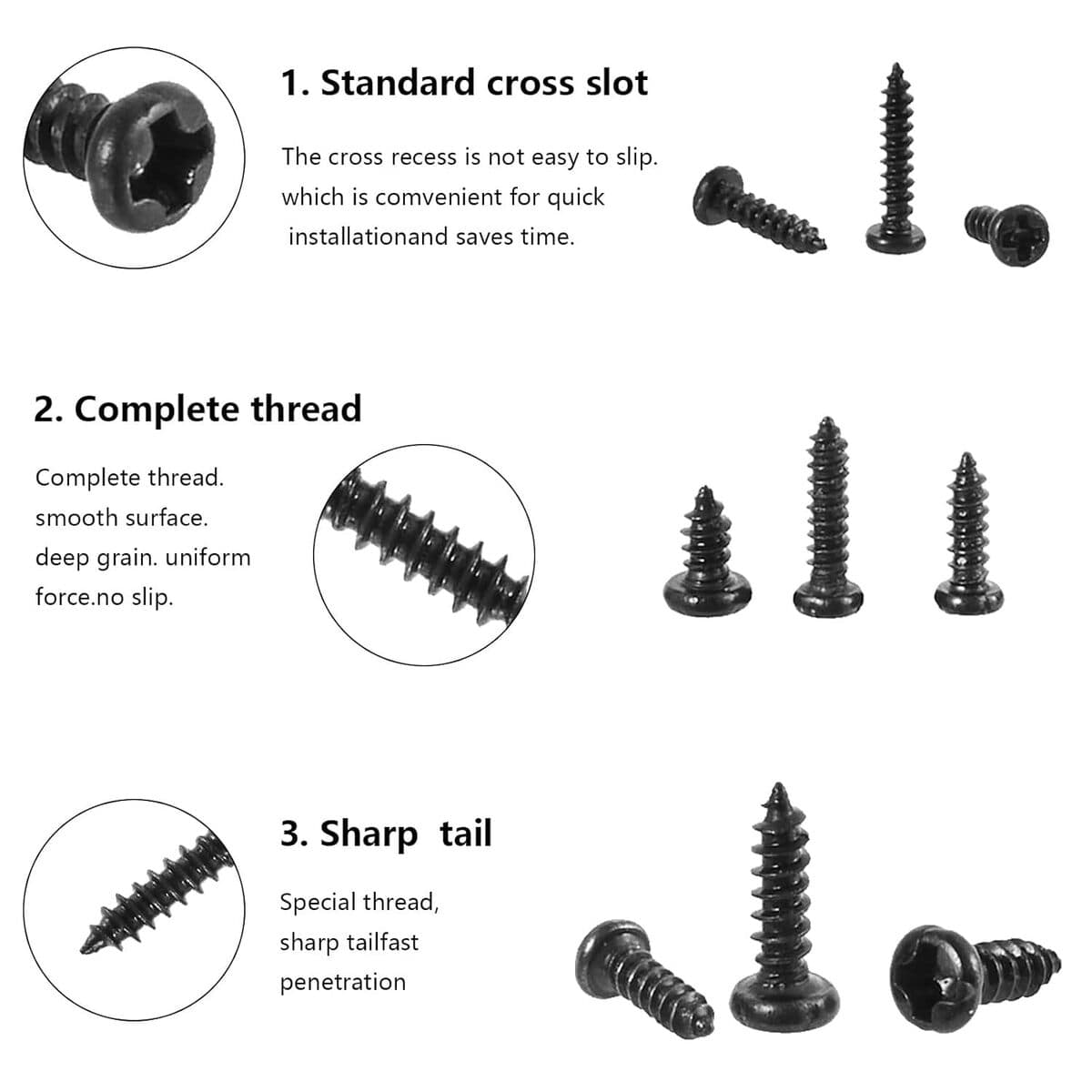 1. Standard cross slot

The cross recess is not easy to slip. which is comvenient for quick installationand saves time.

2. Complete thread

Complete thread. smooth surface. deep grain. uniform force.no slip.

3. Sharp tail

Special thread, sharp tailfast penetration